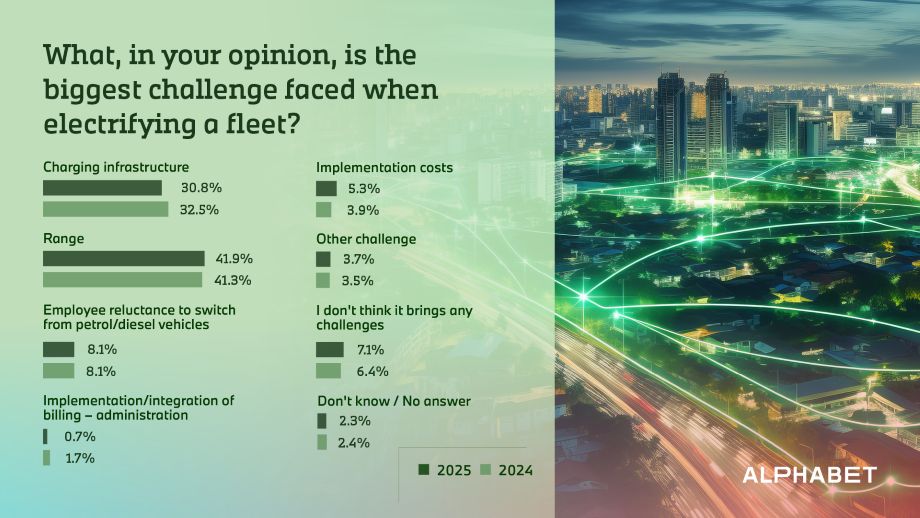 What, in your opinion, is the biggest challenge faced when electrifying a fleet?

Charging infrastructure
30.8%
32.5%

Range
41.9%
41.3%

Employee reluctance to switch from petrol/diesel vehicles
8.1%
8.1%

Implementation/integration of billing – administration
0.7%
1.7%

Implementation costs
5.3%
3.9%

Other challenge
3.7%
3.5%

I don't think it brings any challenges
7.1%
6.4%

Don't know / No answer
2.3%
2.4%

2025 2024

ALPHABET